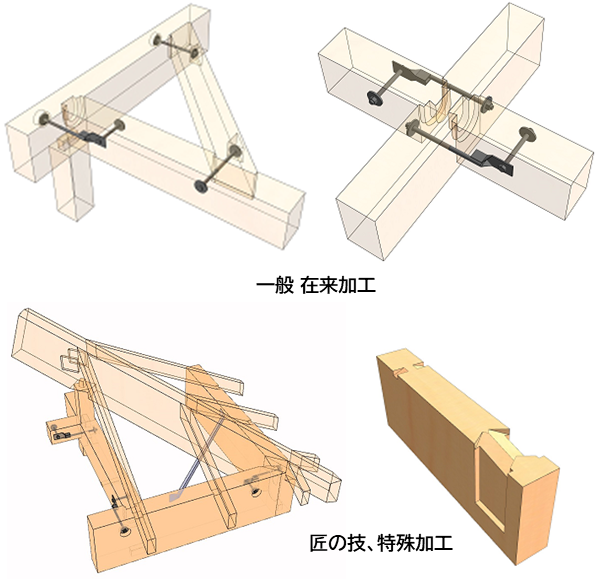 一般 在来加工

匠の技、特殊加工